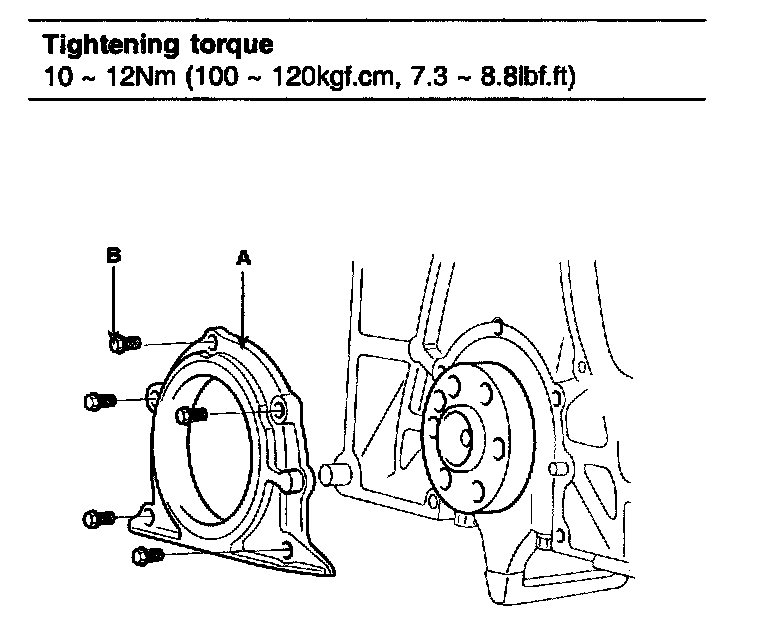 **Tightening torque**
10 ~ 12Nm (100 ~ 120kgf.cm, 7.3 ~ 8.8lbf.ft)

B
A