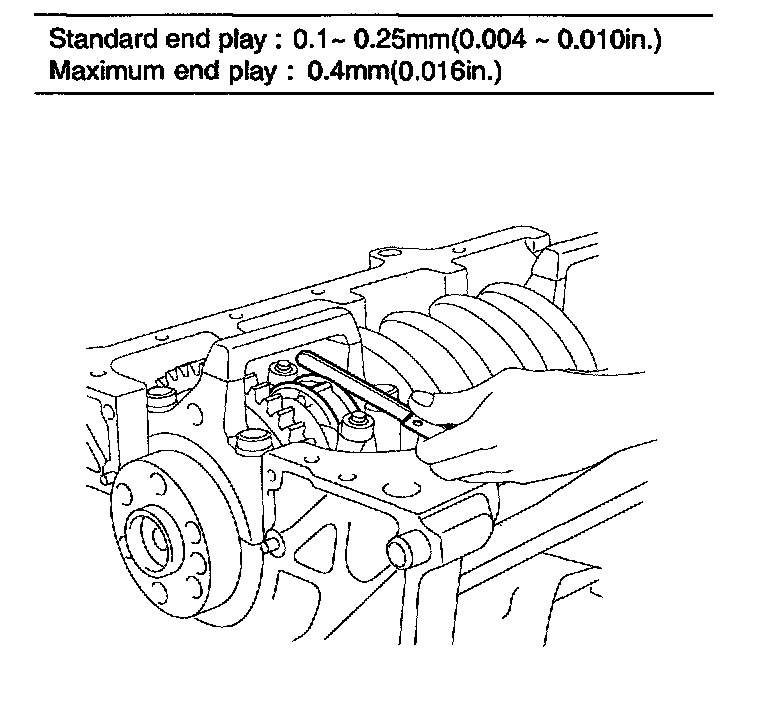 Standard end play : 0.1~ 0.25mm(0.004 ~ 0.010in.)
Maximum end play : 0.4mm(0.016in.)