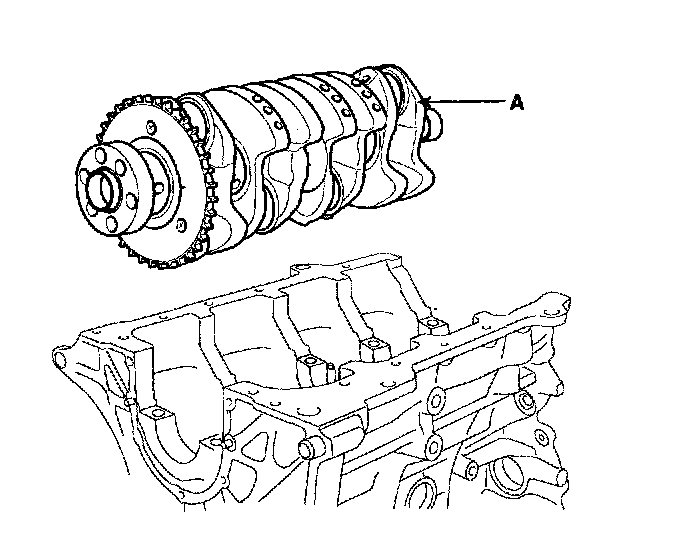 A