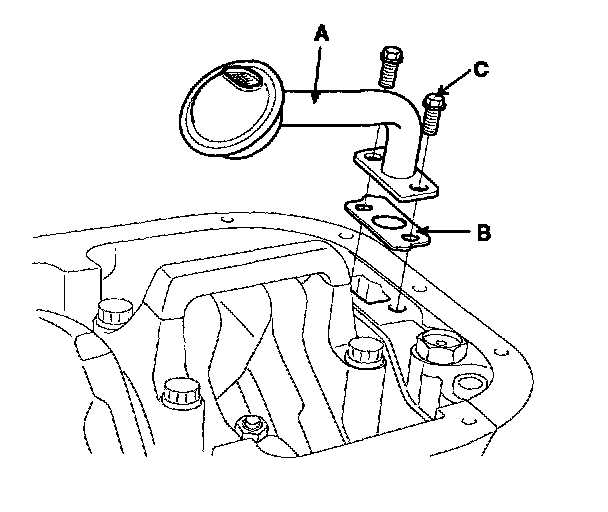 A
C
B