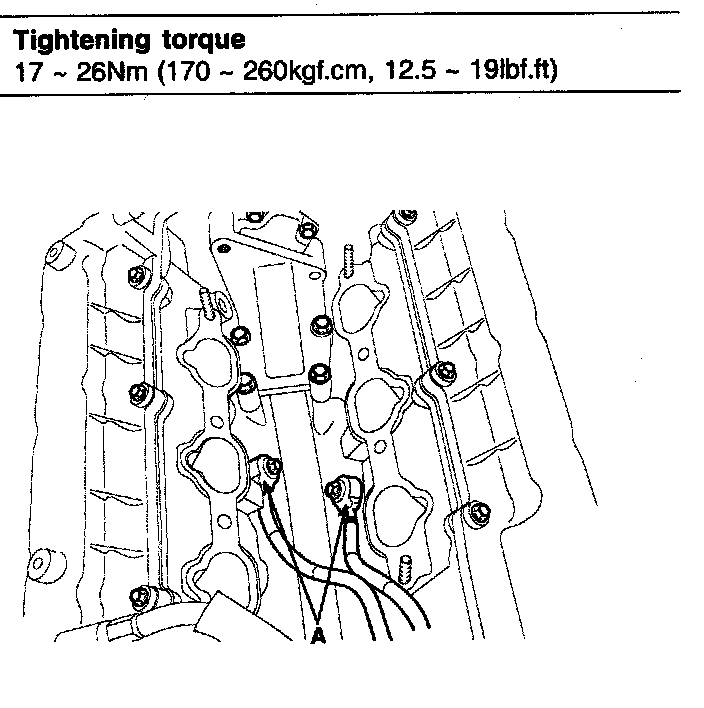 Tightening torque
17 ~ 26Nm (170 ~ 260kgf.cm, 12.5 ~ 19lbf.ft)

A