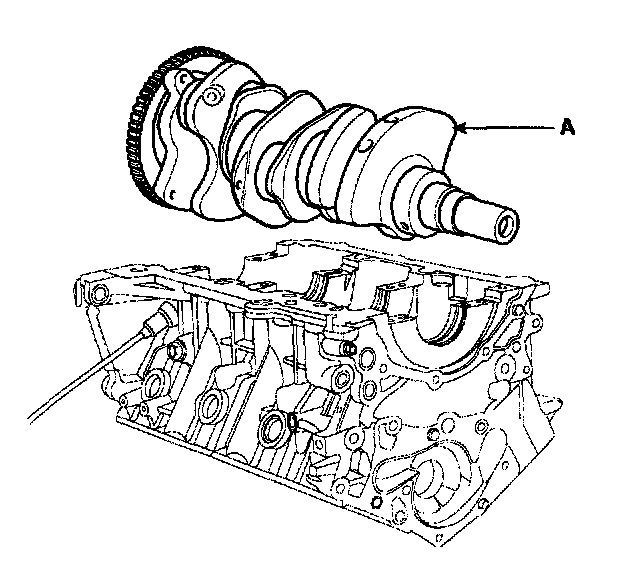 A