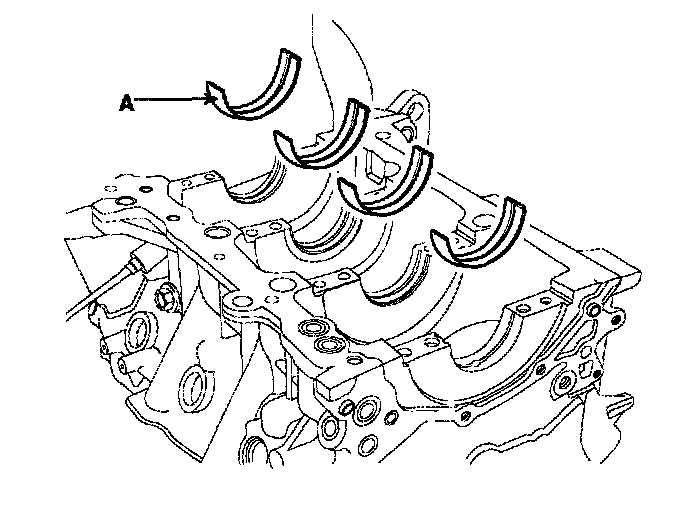 A