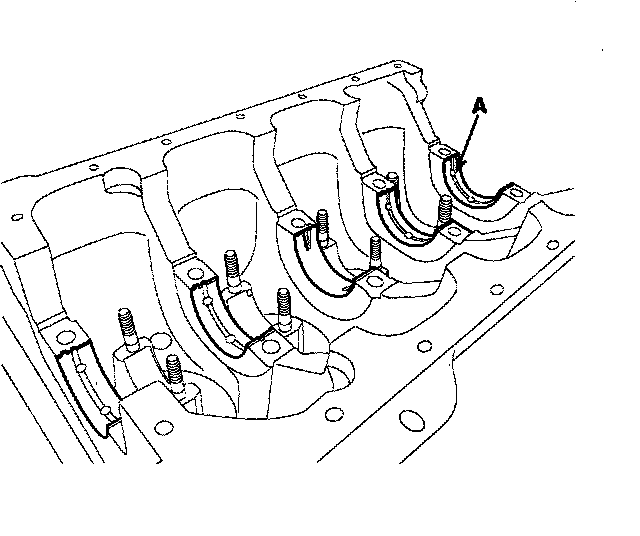 A