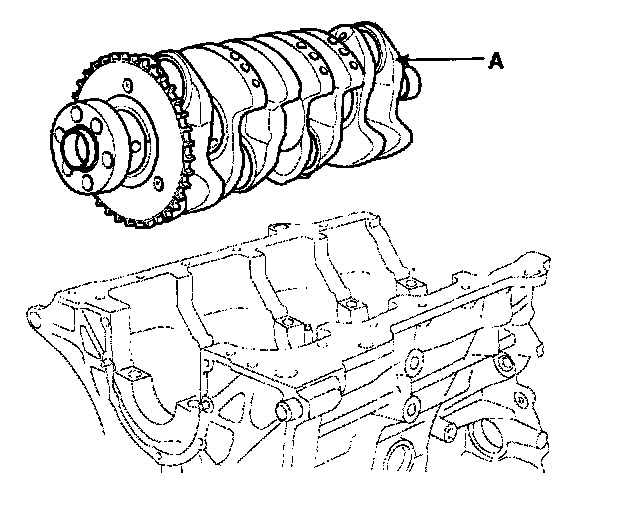 A