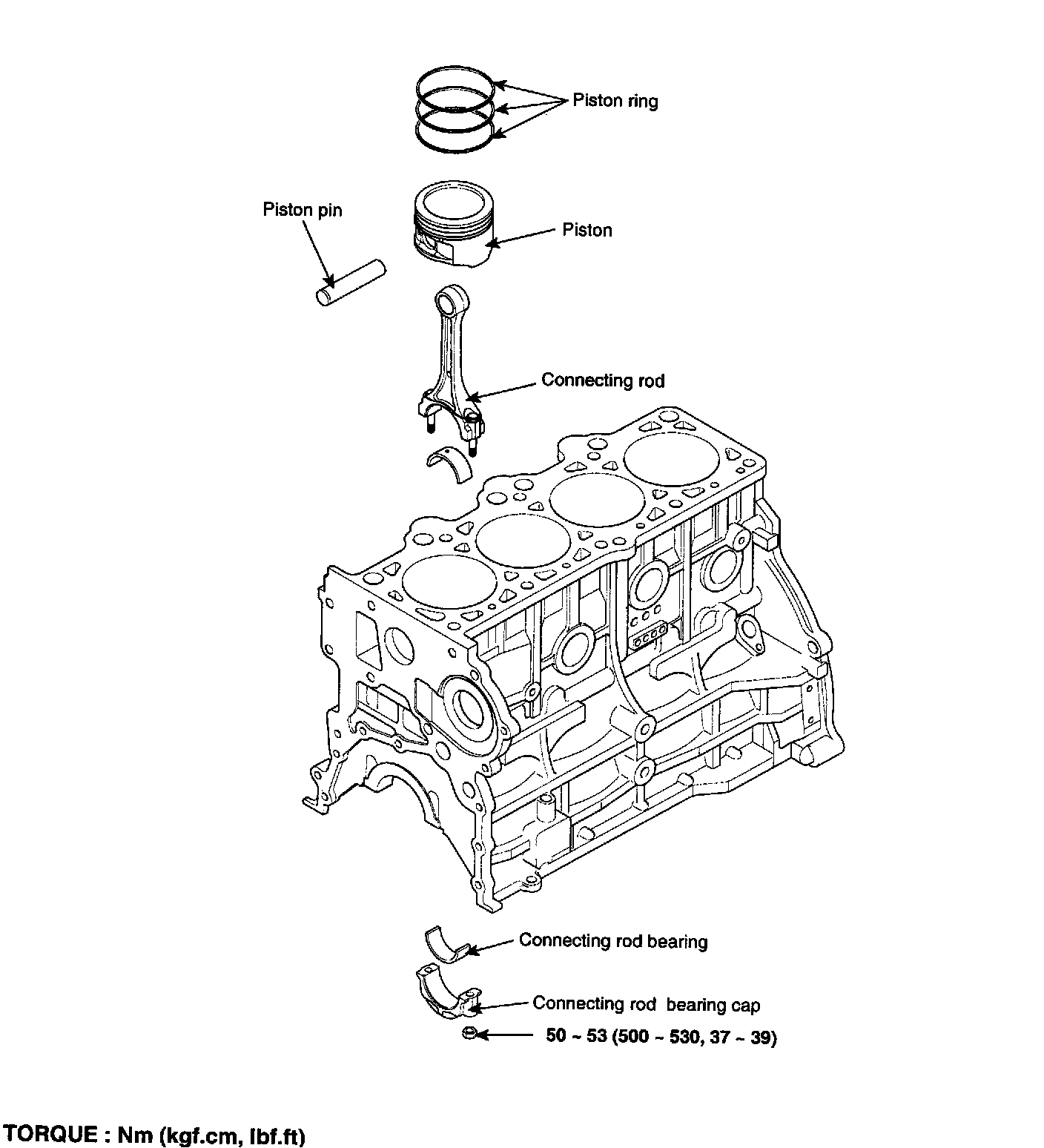 Piston ring

Piston pin

Piston

Connecting rod

Connecting rod bearing

Connecting rod bearing cap

50 ~ 53 (500 ~ 530, 37 ~ 39)

TORQUE : Nm (kgf.cm, lbf.ft)