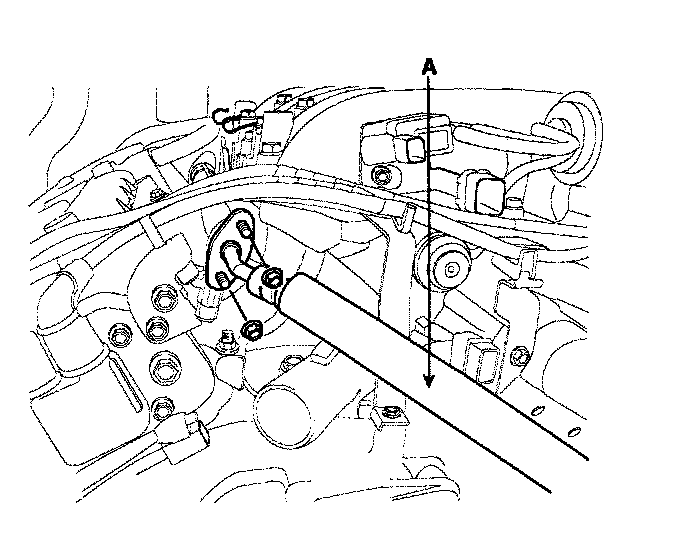 A