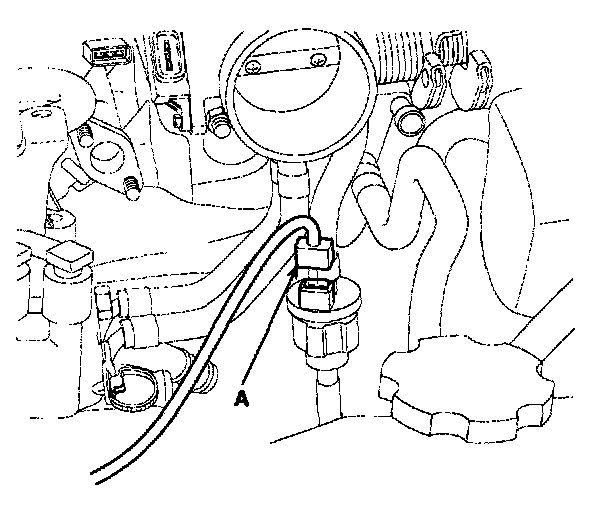 A