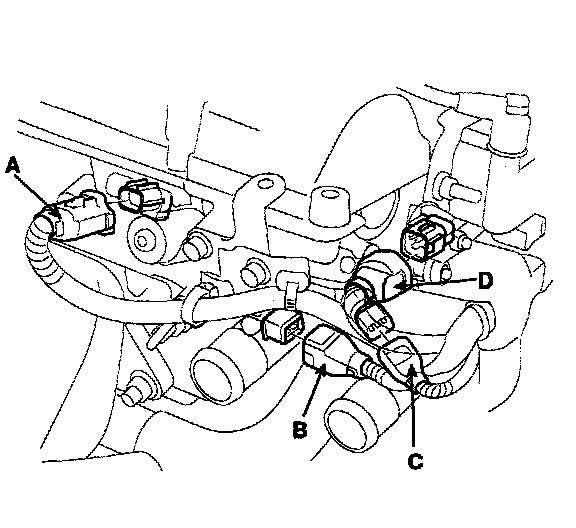 A
D
B
C