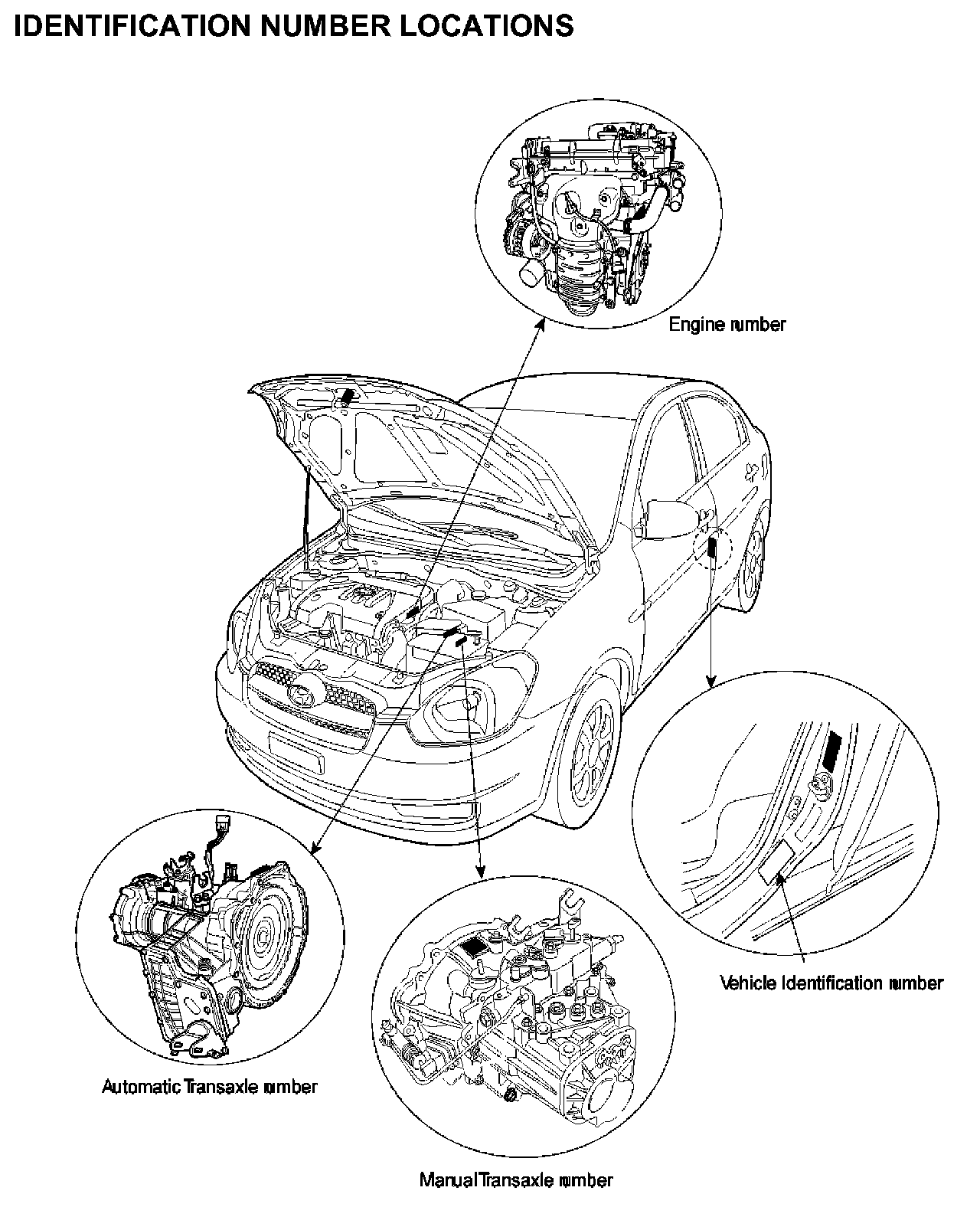 IDENTIFICATION NUMBER LOCATIONS

Engine number

Vehicle Identification number

Automatic Transaxle number

Manual Transaxle number