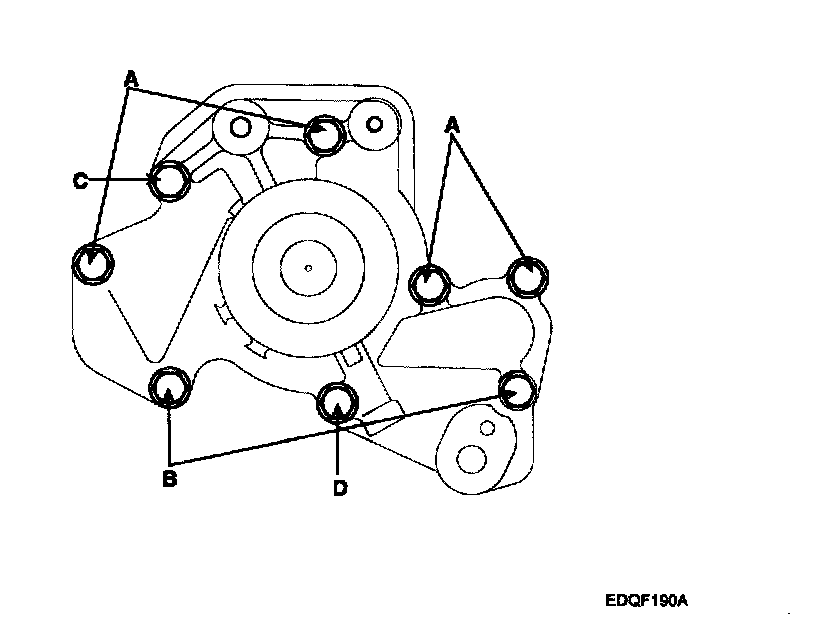 A
A
C
B
D
EDQF190A