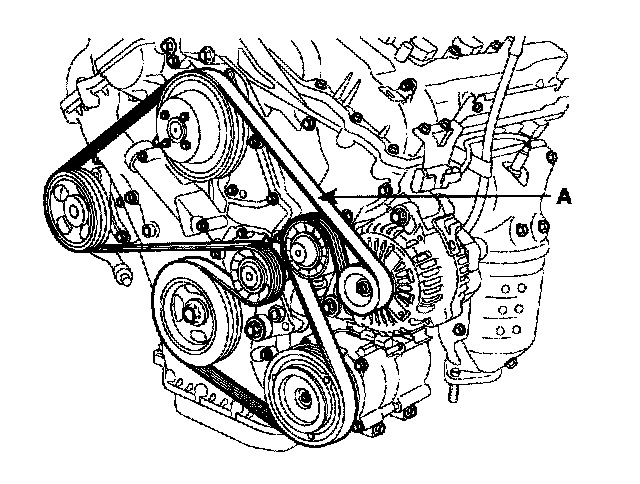 A