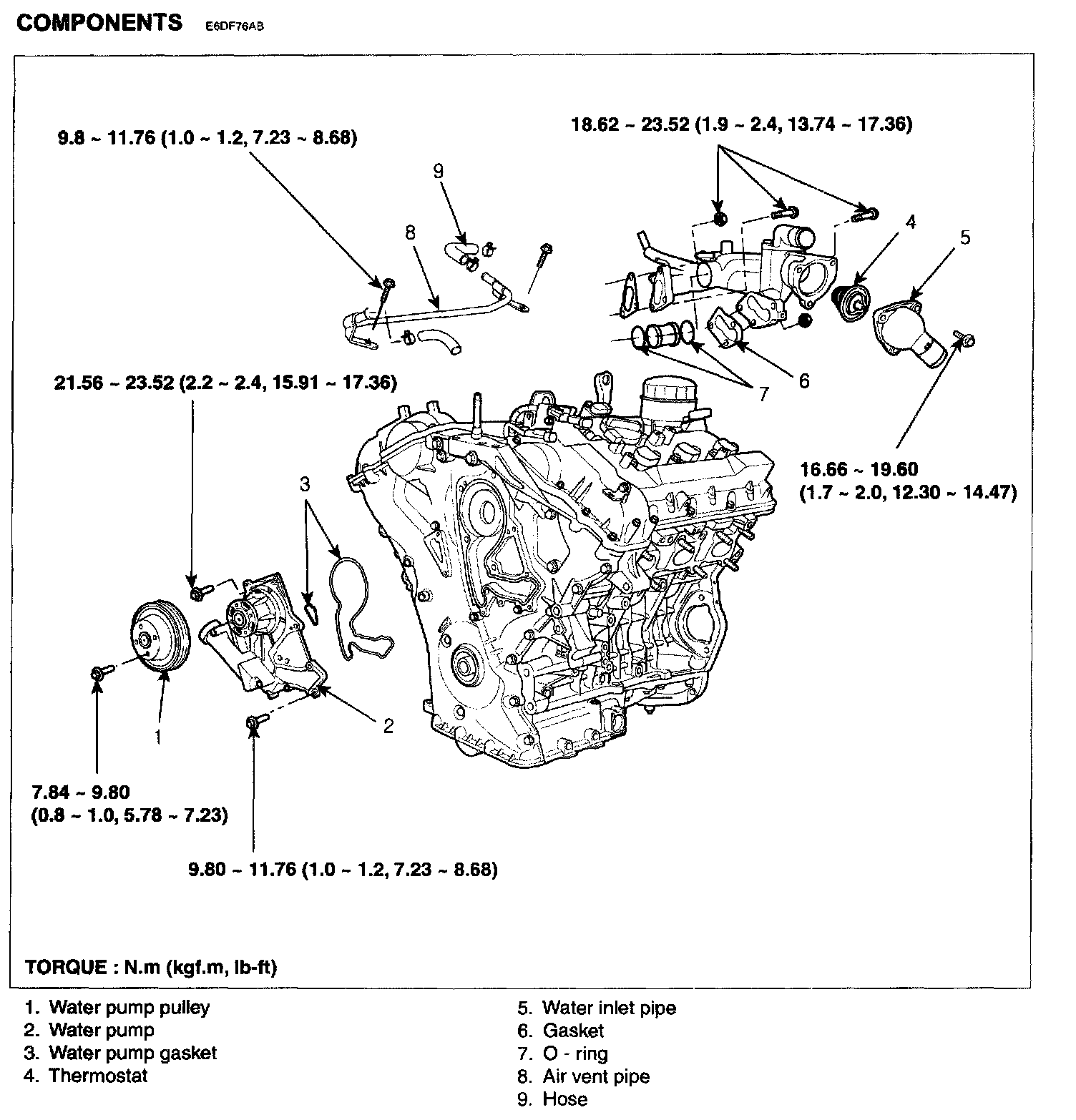 COMPONENTS E6DF76AB

9.8 ~ 11.76 (1.0 ~ 1.2, 7.23 ~ 8.68)

18.62 ~ 23.52 (1.9 ~ 2.4, 13.74 ~ 17.36)

9

8

4

5

7

6

21.56 ~ 23.52 (2.2 ~ 2.4, 15.91 ~ 17.36)

16.66 ~ 19.60
(1.7 ~ 2.0, 12.30 ~ 14.47)

3

1

2

7.84 ~ 9.80
(0.8 ~ 1.0, 5.78 ~ 7.23)

9.80 ~ 11.76 (1.0 ~ 1.2, 7.23 ~ 8.68)

TORQUE : N.m (kgf.m, lb-ft)

1. Water pump pulley
2. Water pump
3. Water pump gasket
4. Thermostat

5. Water inlet pipe
6. Gasket
7. O - ring
8. Air vent pipe
9. Hose