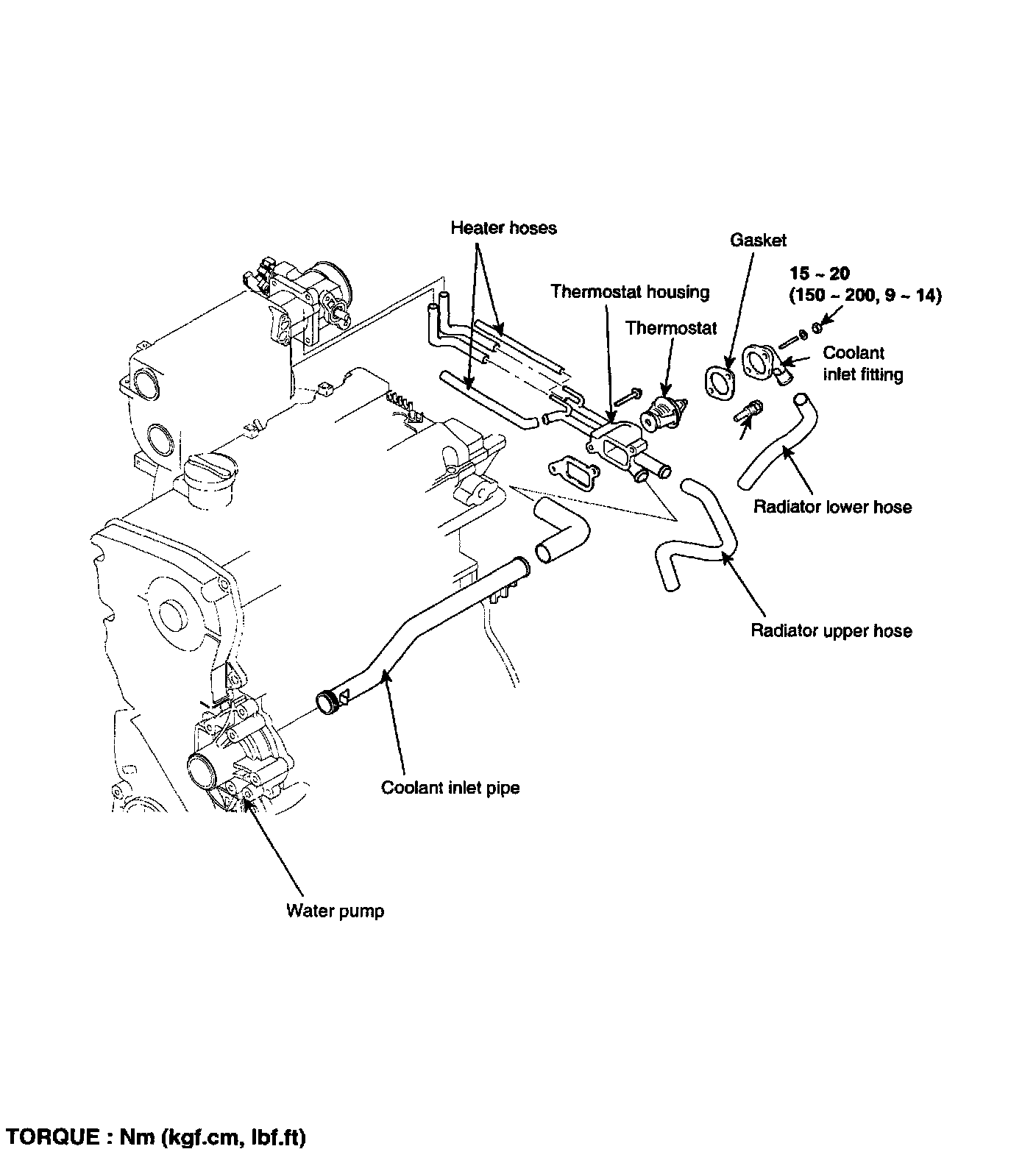 Heater hoses

Gasket

15 ~ 20
(150 ~ 200, 9 ~ 14)

Thermostat housing

Thermostat

Coolant inlet fitting

Radiator lower hose

Radiator upper hose

Coolant inlet pipe

Water pump

TORQUE : Nm (kgf.cm, lbf.ft)