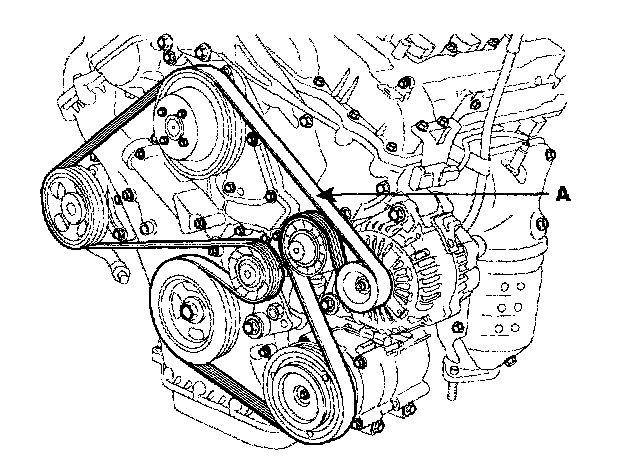 A