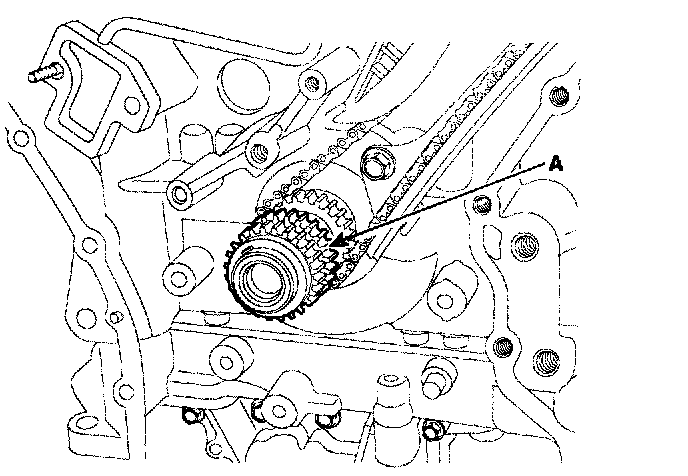 A