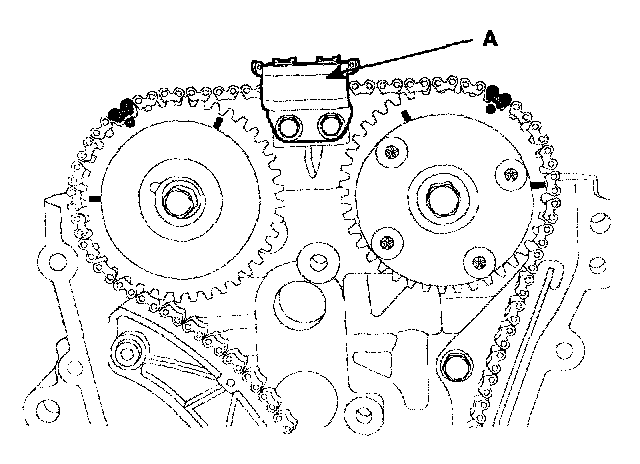 A