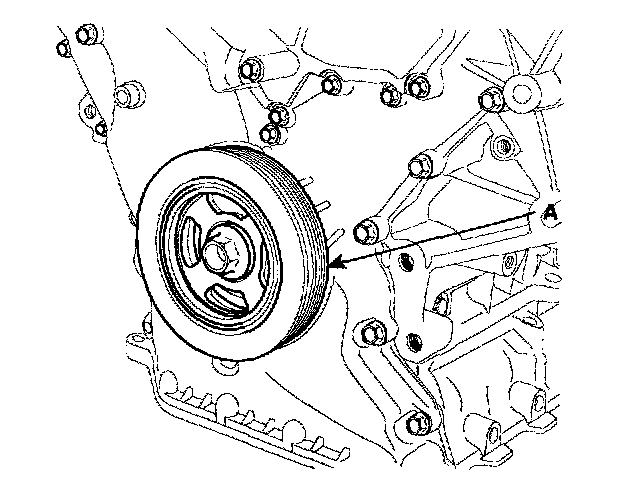 A