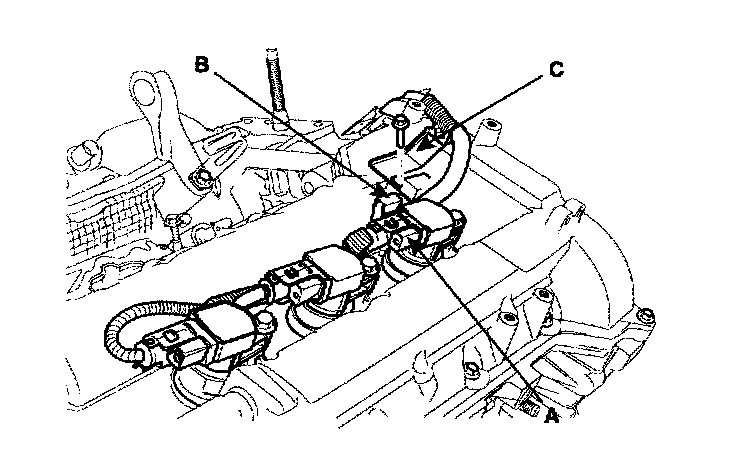 B
C
A