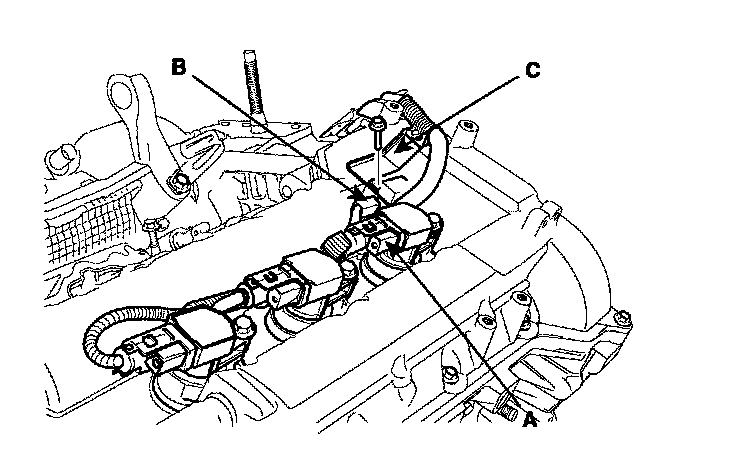 B
C
A