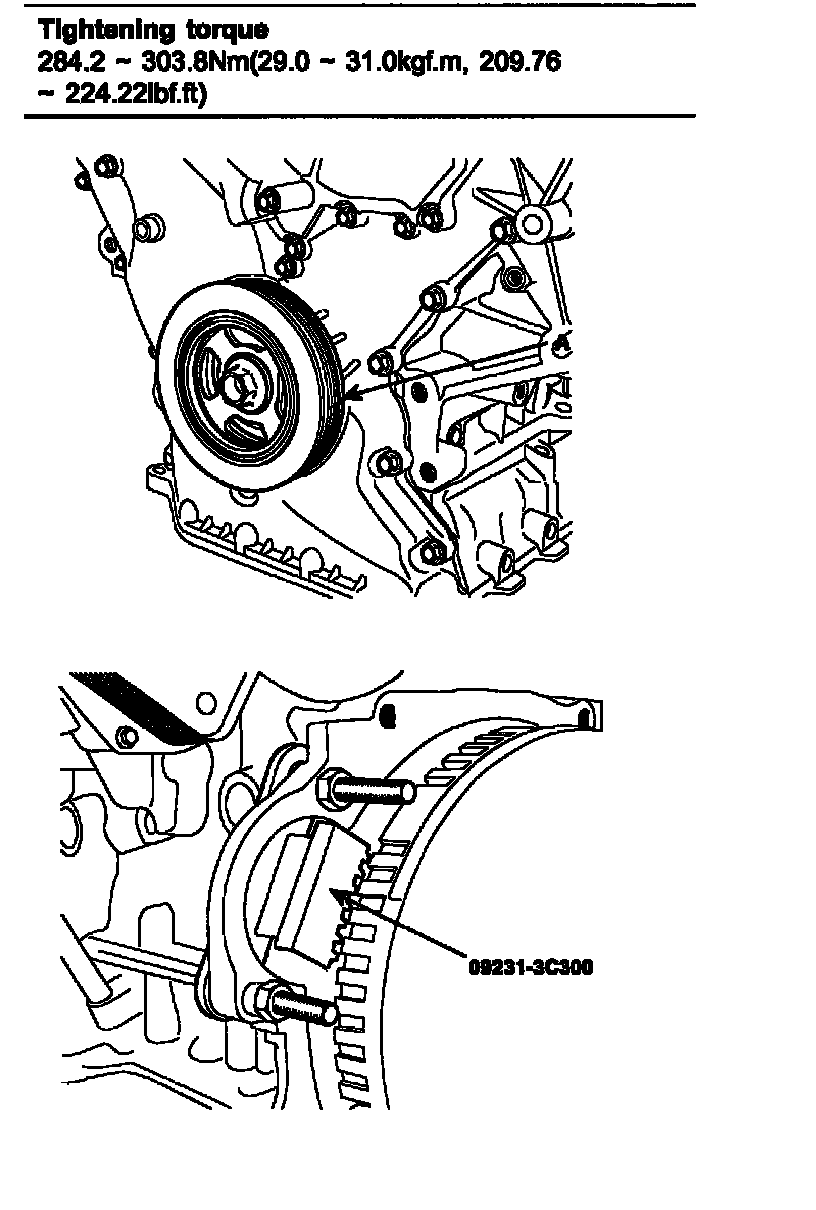 Tightening torque
284.2 ~ 303.8Nm(29.0 ~ 31.0kgf.m, 209.76 ~ 224.22lbf.ft)

A

09231-3C300