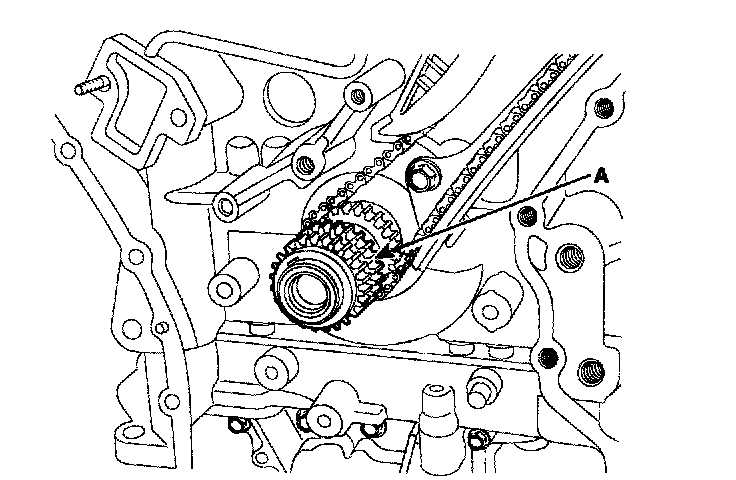 A