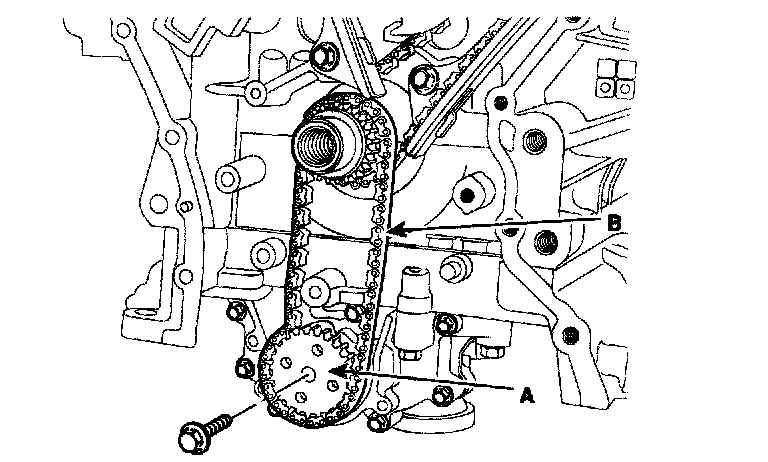 B
A