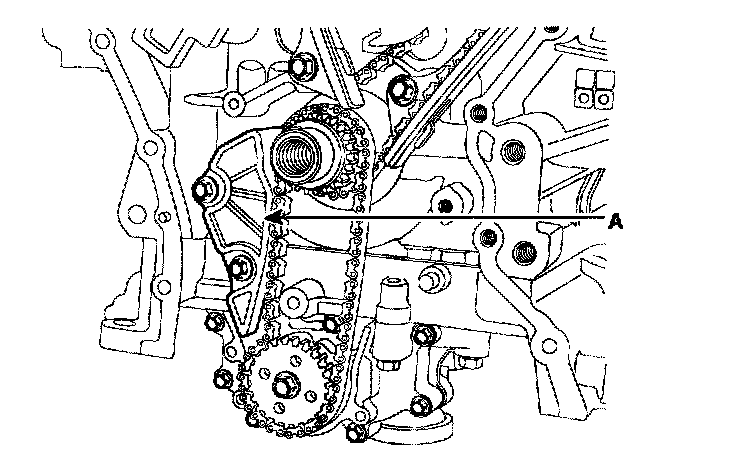 A