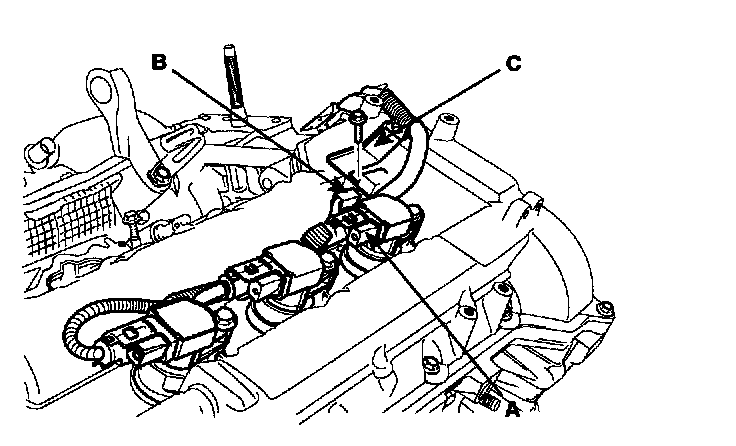 B
C
A