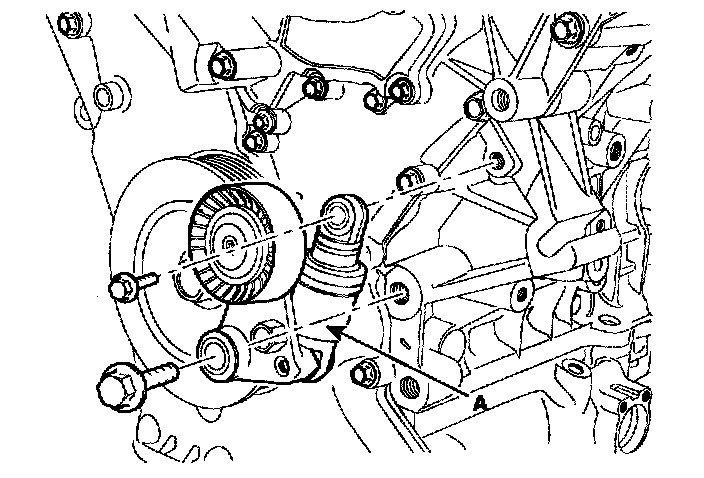 A