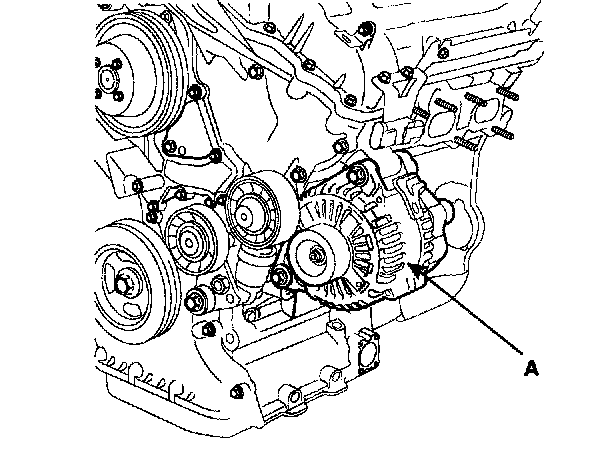 A