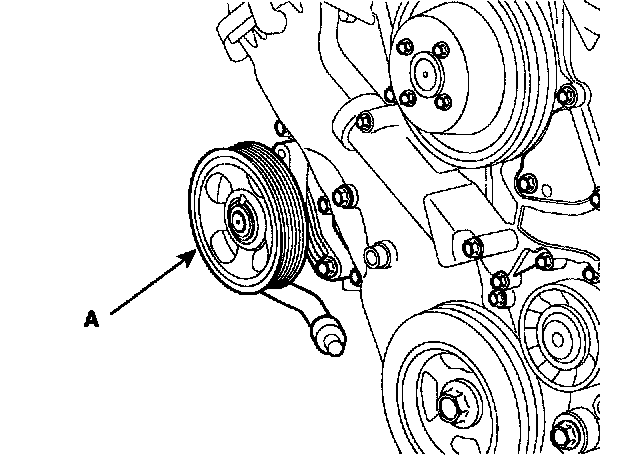 A