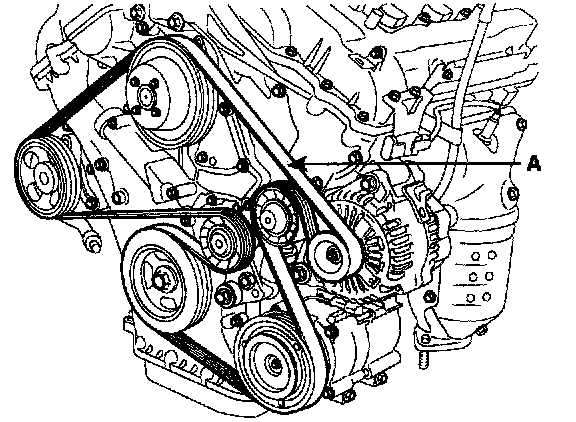 A