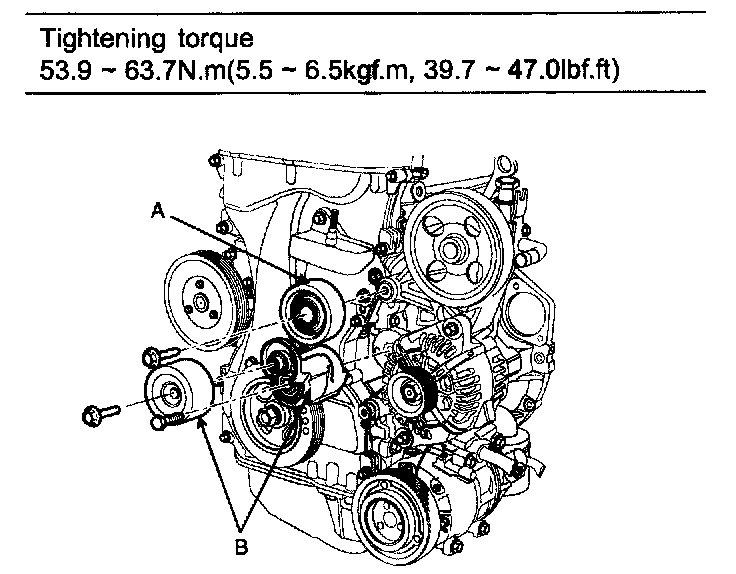 Tightening torque
53.9 ~ 63.7N.m(5.5 ~ 6.5kgf.m, 39.7 ~ 47.0lbf.ft)

A

B