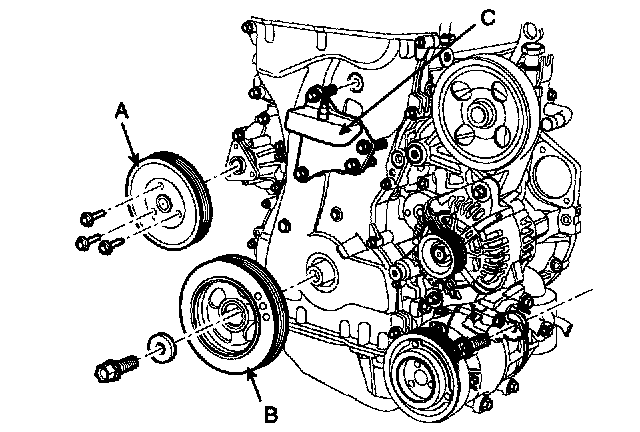 C
A
B