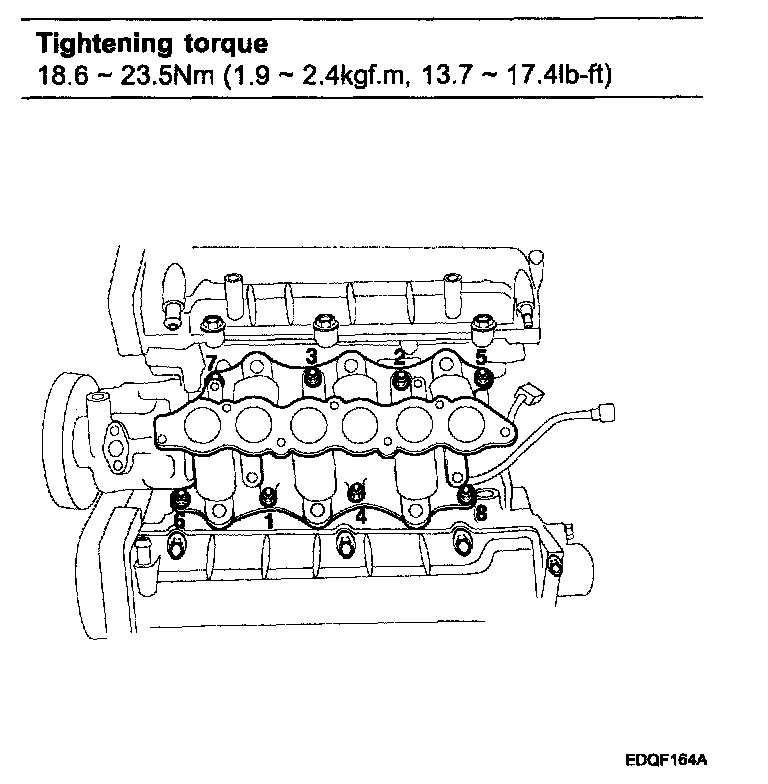 Tightening torque
18.6 ~ 23.5Nm (1.9 ~ 2.4kgf.m, 13.7 ~ 17.4lb-ft)

7
3
2
5
6
1
4
8

EDQF164A