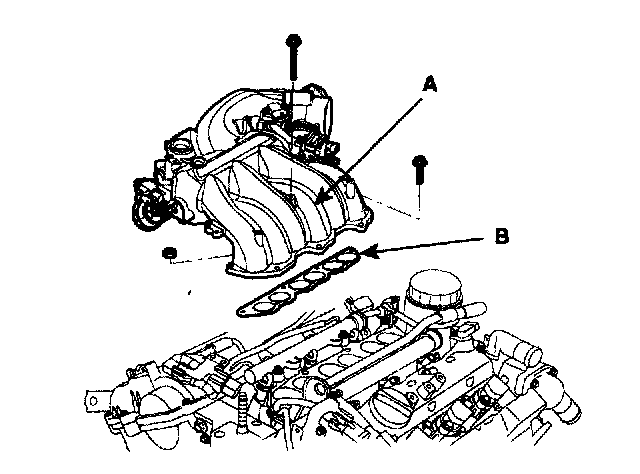 A

B