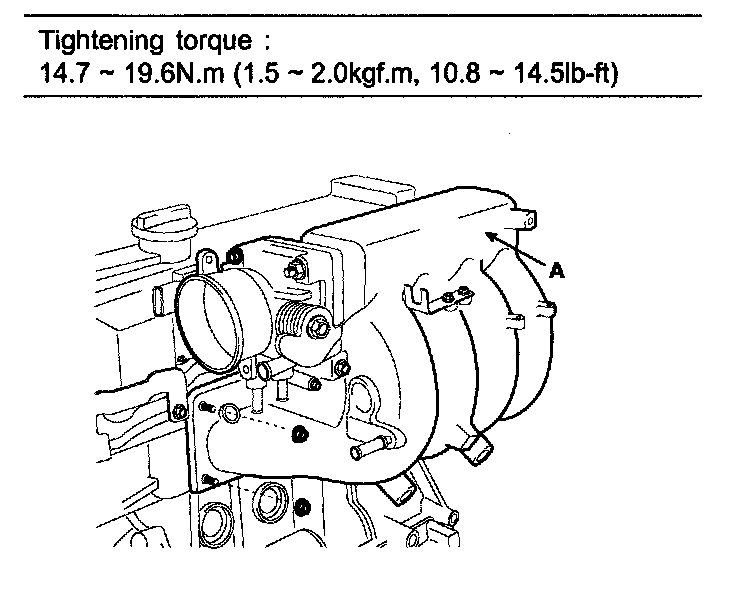 Tightening torque :
14.7 ~ 19.6N.m (1.5 ~ 2.0kgf.m, 10.8 ~ 14.5lb-ft)

A