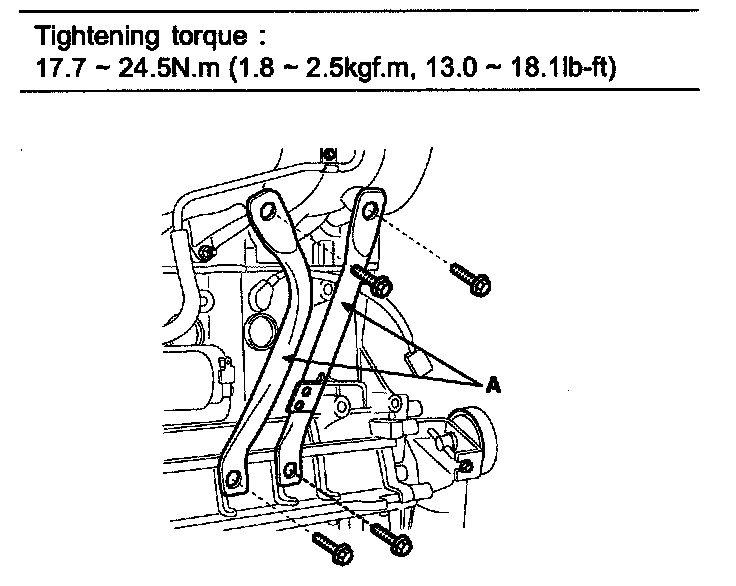 Tightening torque :
17.7 ~ 24.5N.m (1.8 ~ 2.5kgf.m, 13.0 ~ 18.1lb-ft)

A