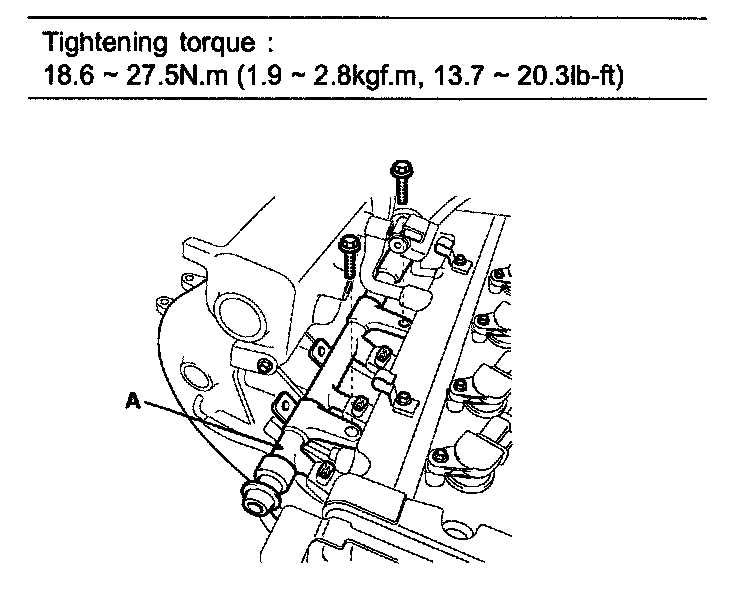 Tightening torque :
18.6 ~ 27.5N.m (1.9 ~ 2.8kgf.m, 13.7 ~ 20.3lb-ft)

A