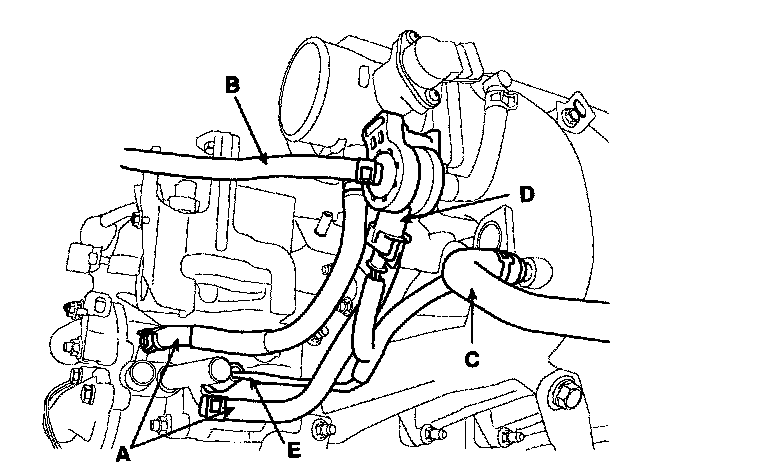 B
D
C
A
E