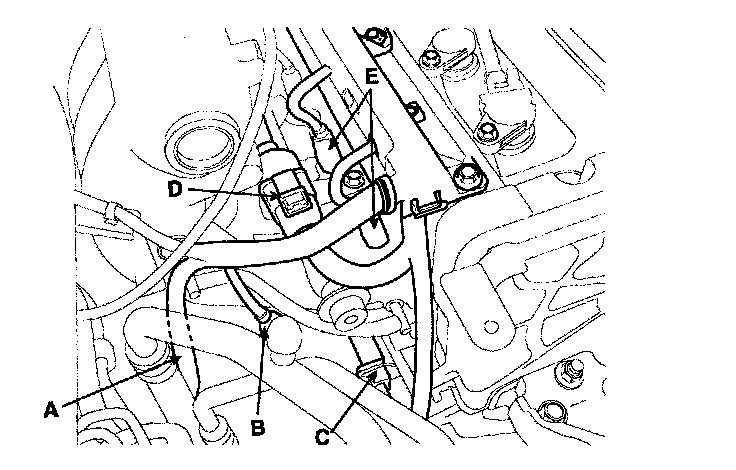 E
D
A
B
C