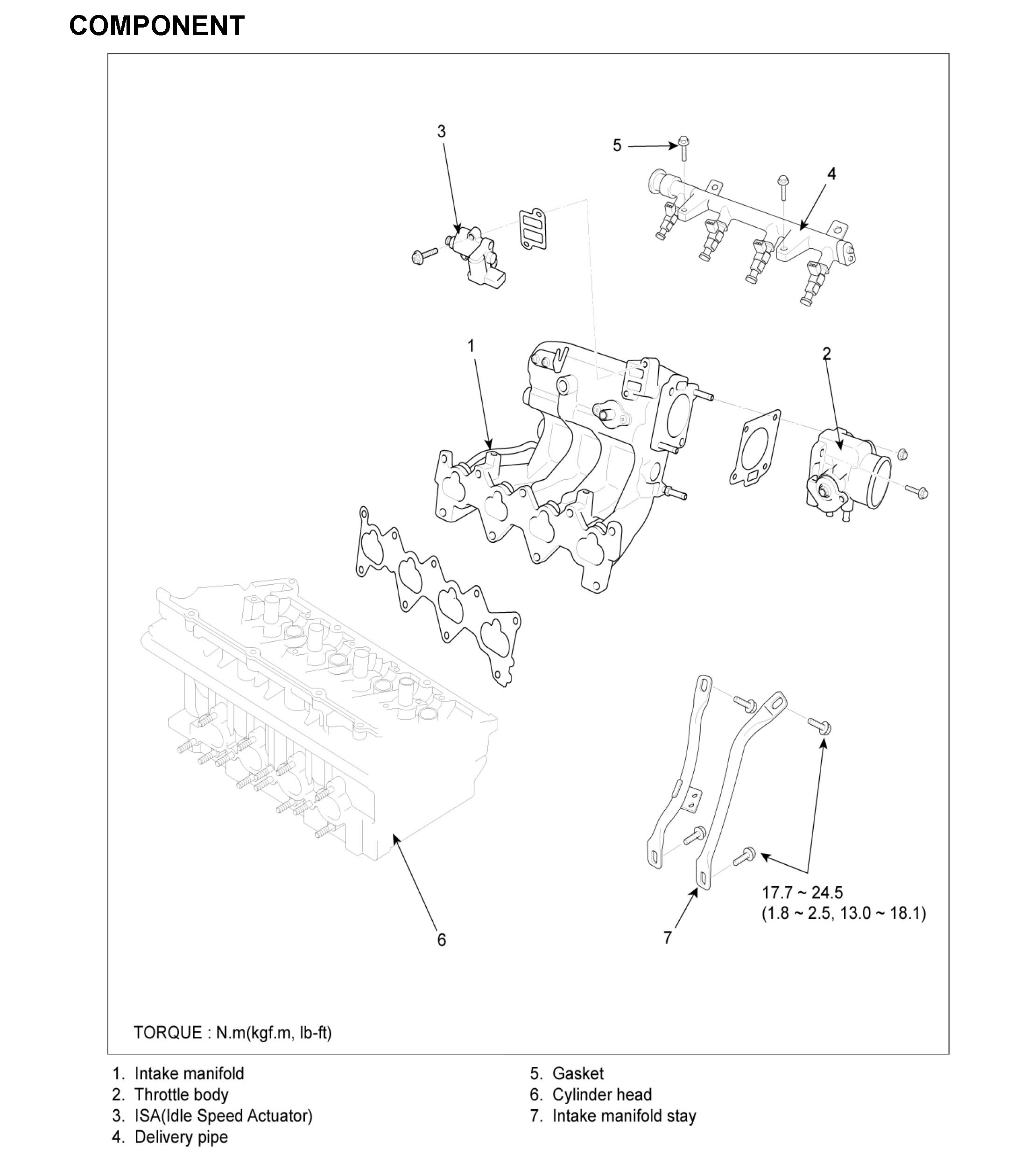 COMPONENT

3

5

4

1

2

17.7 ~ 24.5
(1.8 ~ 2.5, 13.0 ~ 18.1)

6

7

TORQUE : N.m(kgf.m, lb-ft)

1. Intake manifold
2. Throttle body
3. ISA(Idle Speed Actuator)
4. Delivery pipe

5. Gasket
6. Cylinder head
7. Intake manifold stay