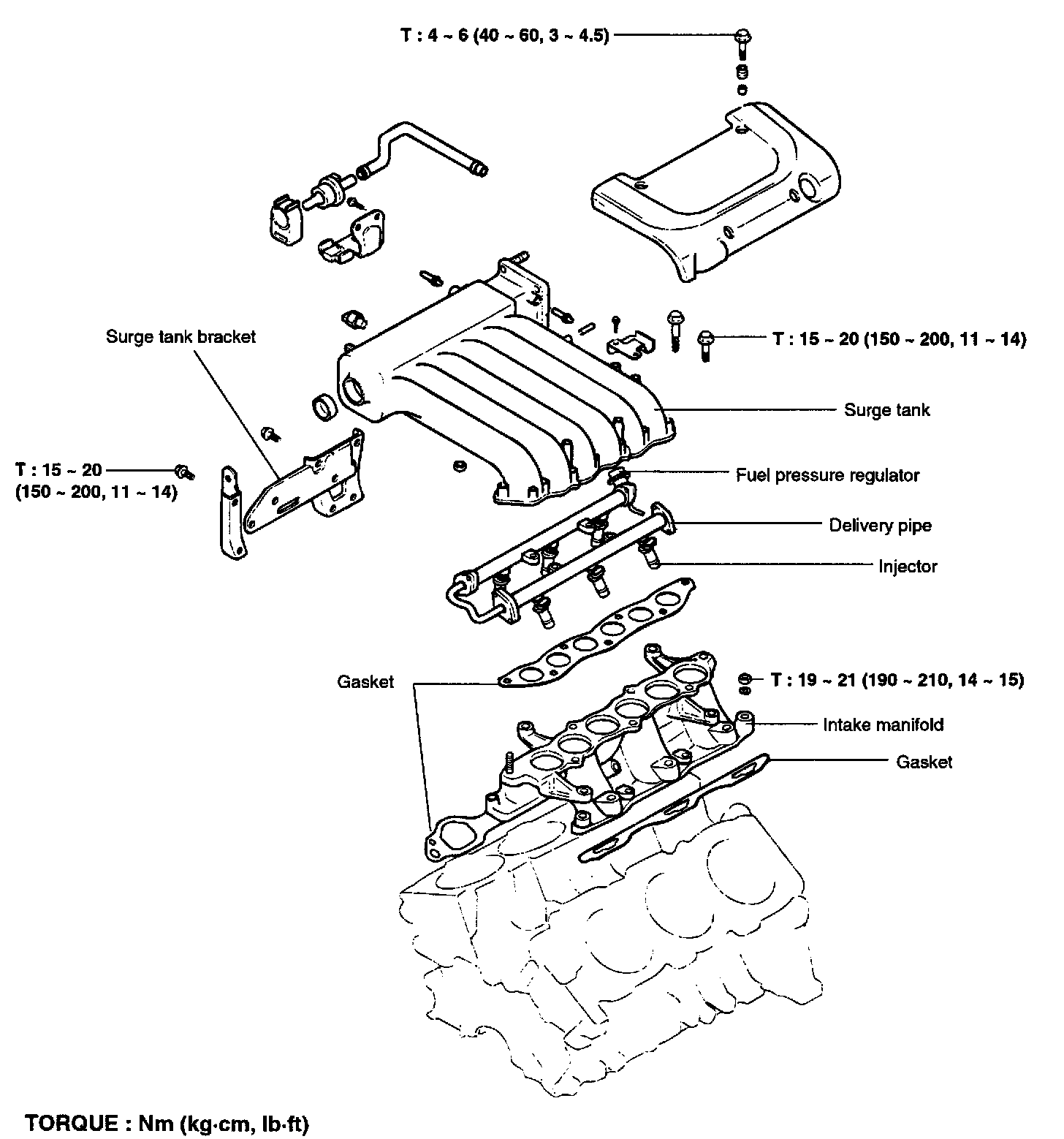 T : 4 ~ 6 (40 ~ 60, 3 ~ 4.5)

Surge tank bracket

T : 15 ~ 20 (150 ~ 200, 11 ~ 14)

Surge tank

T : 15 ~ 20
(150 ~ 200, 11 ~ 14)

Fuel pressure regulator

Delivery pipe

Injector

Gasket

T : 19 ~ 21 (190 ~ 210, 14 ~ 15)

Intake manifold

Gasket

TORQUE : Nm (kg·cm, lb·ft)