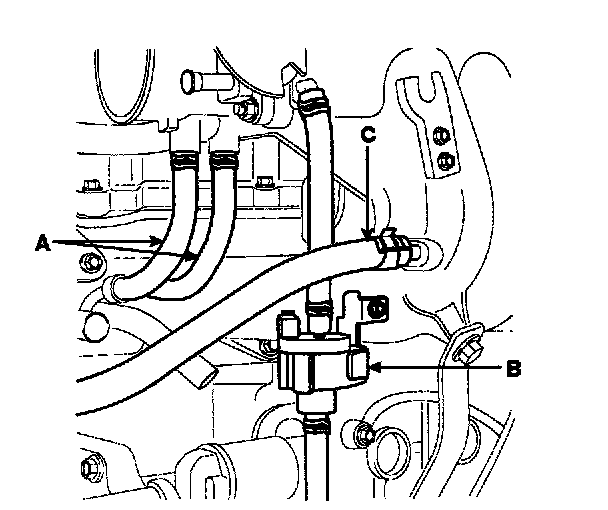 C

A

B