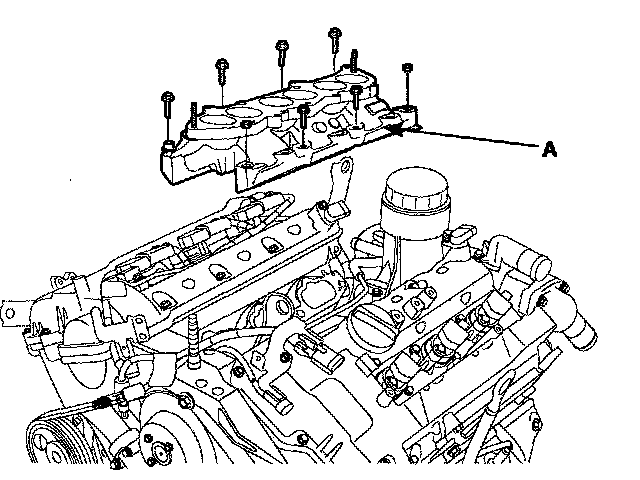 A