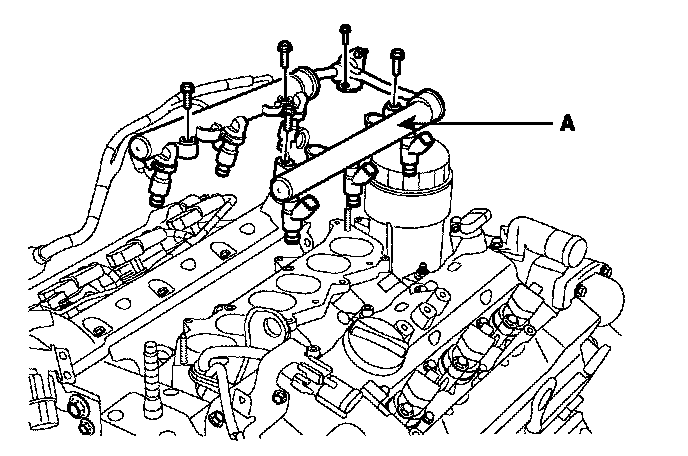 A