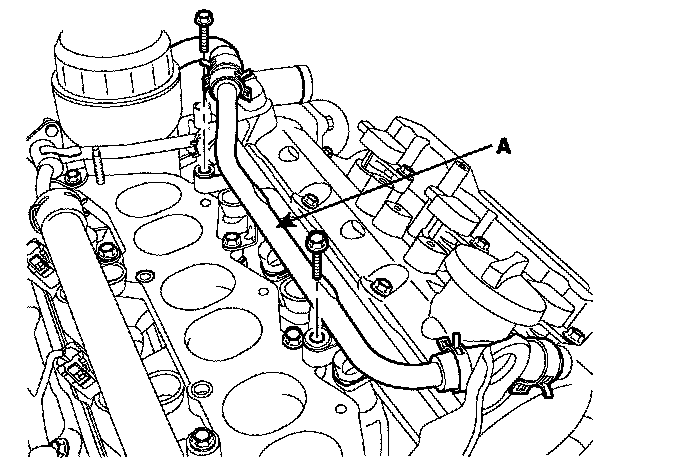 A