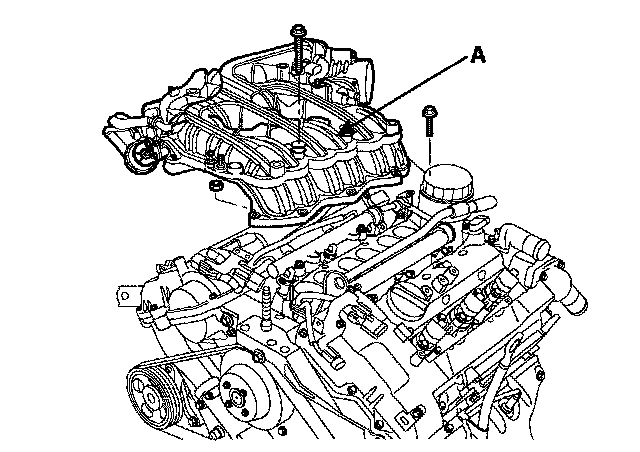 A