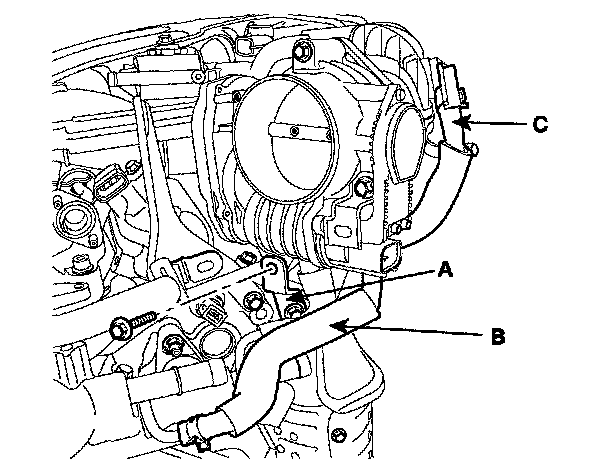 C

A

B